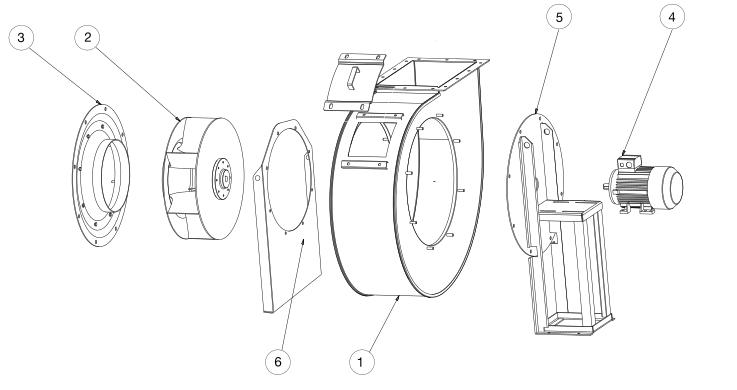 3
2
5
4
6
1