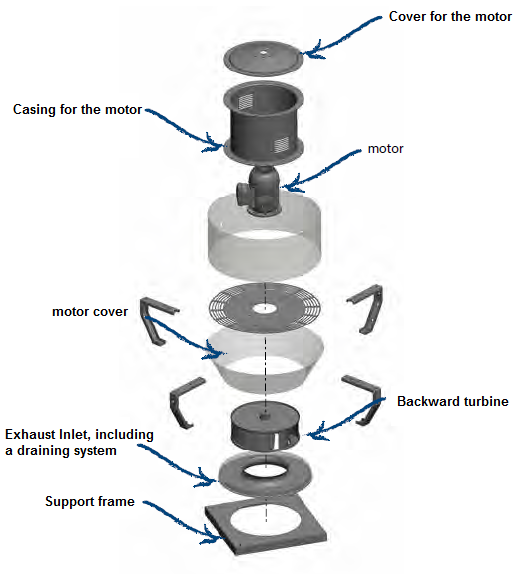 Cover for the motor

Casing for the motor

motor

motor cover

Backward turbine

Exhaust Inlet, including a draining system

Support frame