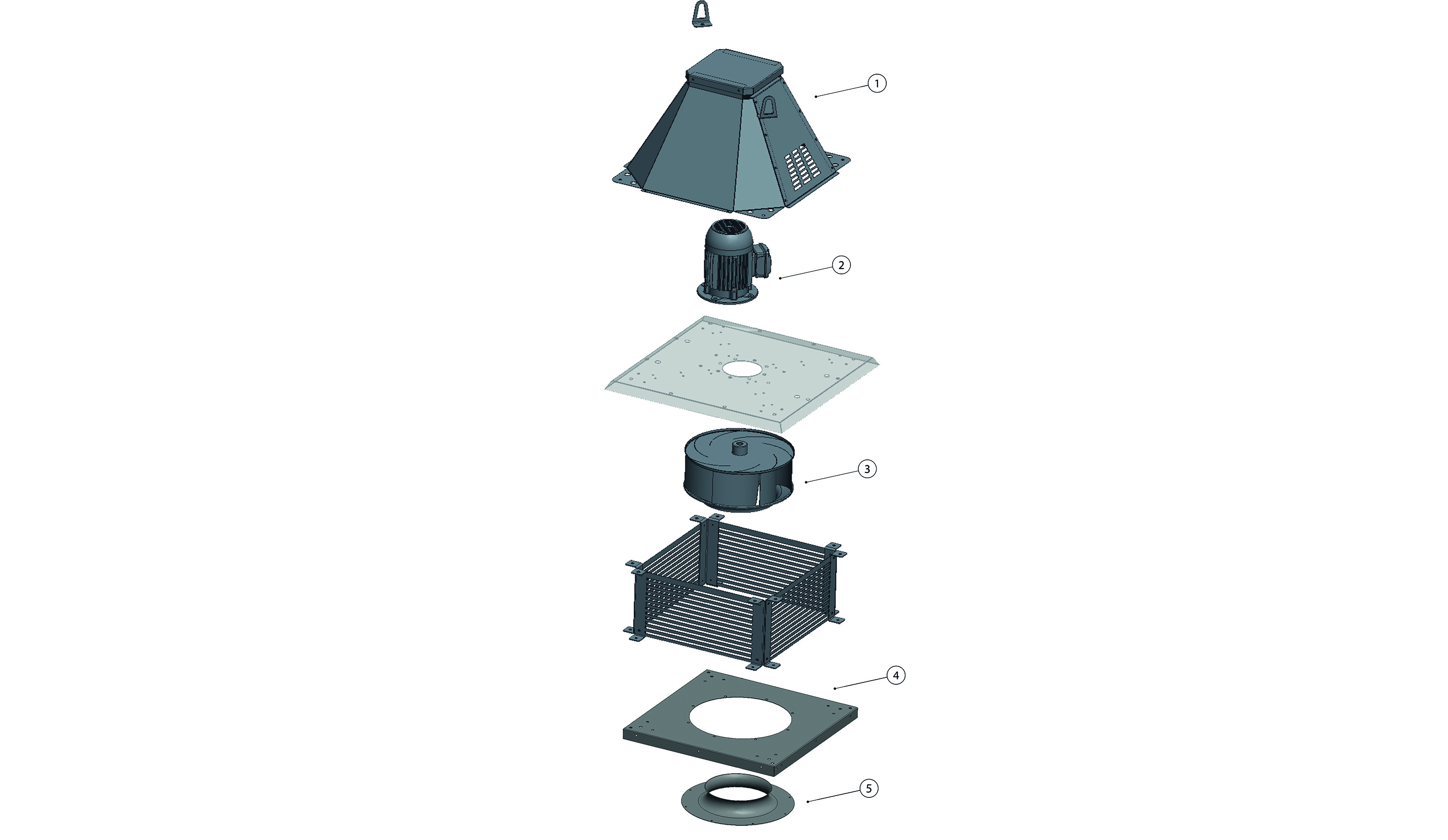 1
2
3
4
5